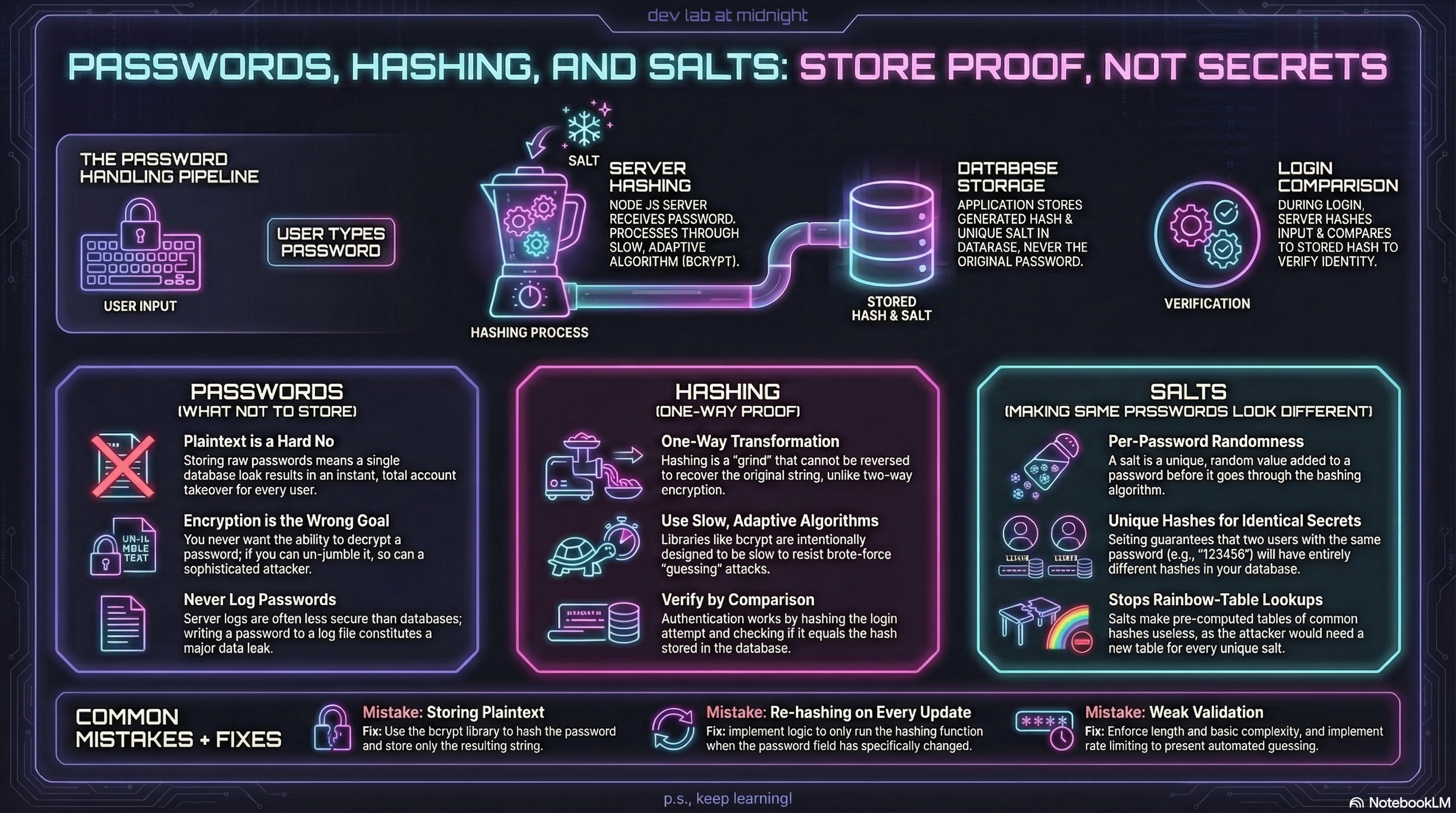 dev lab at midnight

PASSWORDS, HASHING, AND SALTS: STORE PROOF, NOT SECRETS

THE PASSWORD HANDLING PIPELINE

USER INPUT

USER TYPES PASSWORD

SALT

HASHING PROCESS

SERVER HASHING
NODE JS SERVER RECEIVES PASSWORD. PROCESSES THROUGH SLOW, ADAPTIVE ALGORITHM (BCRYPT).

STORED HASH & SALT

DATABASE STORAGE
APPLICATION STORES GENERATED HASH & UNIQUE SALT IN DATARASE, NEVER THE ORIGINAL PASSWORD.

VERIFICATION

LOGIN COMPARISON
DURING LOGIN, SERVER HASHES INPUT & COMPARES TO STORED HASH TO VERIFY IDENTITY.

PASSWORDS
(WHAT NOT TO STORE)

Plaintext is a Hard No
Storing raw passwords means a single database loak results in an instant, total account takeover for every user.

UN-IL MBLE TEAT

Encryption is the Wrong Goal
You never want the ability to decrypt a password; if you can un-jumble it, so can a sophisticated attacker.

Never Log Passwords
Server logs are often less secure than databases; writing a password to a log file constitutes a major data leak.

HASHING
(ONE-WAY PROOF)

One-Way Transformation
Hashing is a "grind" that cannot be reversed to recover the original string, unlike two-way encryption.

Use Slow, Adaptive Algorithms
Libraries like bcrypt are intentionally designed to be slow to resist brote-force "guessing" attacks.

Verify by Comparison
Authentication works by hashing the login attempt and checking if it equals the hash stored in the database.

SALTS
(MAKING SAME PRSSWORDS LOOK DIFFERENT)

Per-Password Randomness
A salt is a unique, random value added to a password before it goes through the bashing algorithm.

Unique Hashes for Identical Secrets
Seiting guarantees that two users with the same password (e.g., "123456") will have entirely different hashes in your database.

Stops Rainbow-Table Lookups
Salts make pre-computed tables of common hashes useless, as the attacker would need a new table for every unique salt.

COMMON MISTAKES + FIXES

Mistake: Storing Plaintext
Fix: Use the bcrypt library to hash the password and store only the resulting string.

Mistake: Re-hashing on Every Update
Fix: implement logic to only run the hashing function when the password field has specifically changed.

****

Mistake: Weak Validation
Fix: Enforce length and basic complexity, and implement rate limiting to present automated guessing.

p.s., keep learning!

NotebookLM